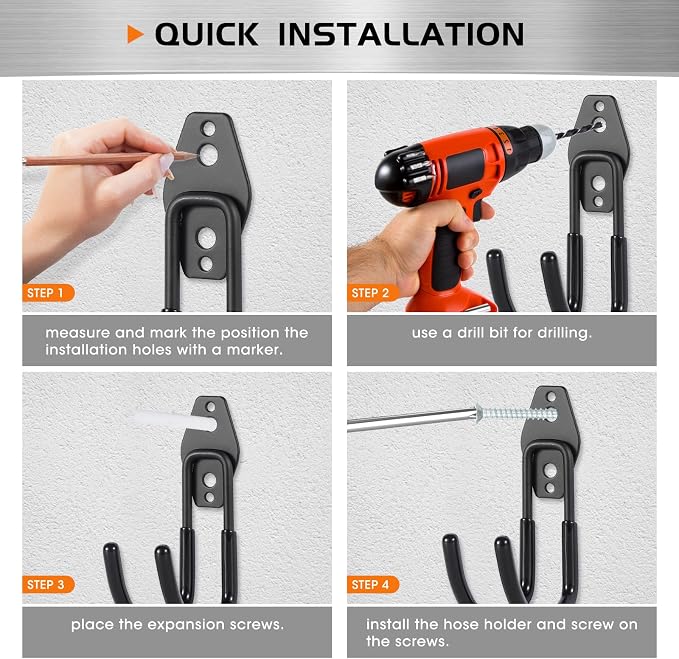 QUICK INSTALLATION

STEP 1

measure and mark the position the installation holes with a marker.

STEP 2

use a drill bit for drilling.

STEP 3

place the expansion screws.

STEP 4

install the hose holder and screw on the screws.