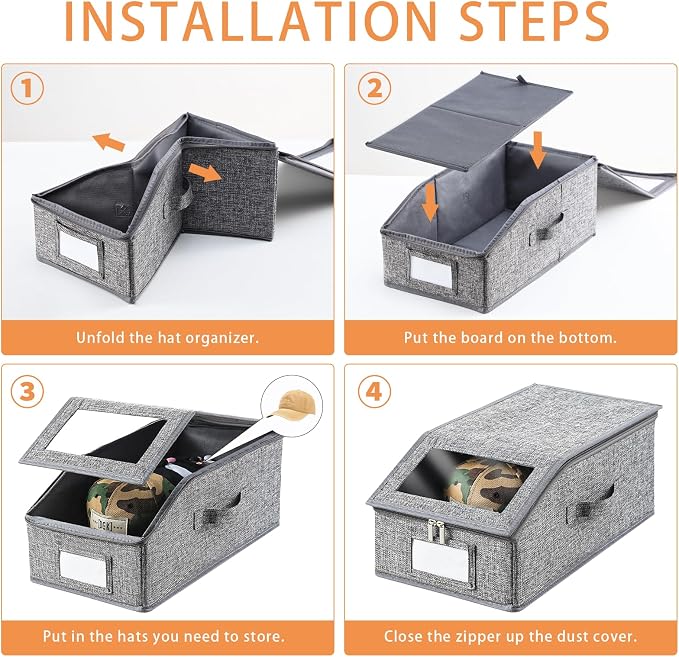 INSTALLATION STEPS

1

Unfold the hat organizer.

2

Put the board on the bottom.

3

Put in the hats you need to store.

4

Close the zipper up the dust cover.