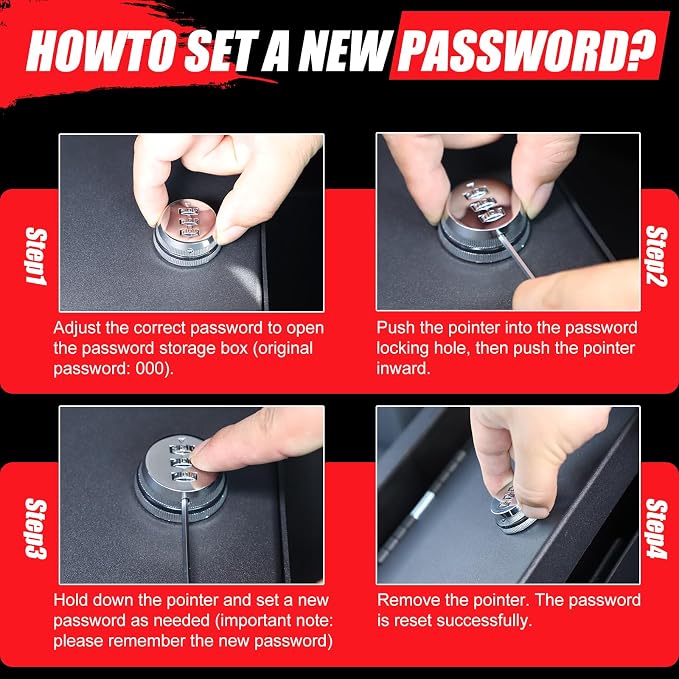 HOWTO SET A NEW PASSWORD?

Step1

Adjust the correct password to open the password storage box (original password: 000).

Step2

Push the pointer into the password locking hole, then push the pointer inward.

Step3

Hold down the pointer and set a new password as needed (important note: please remember the new password)

Step4

Remove the pointer. The password is reset successfully.