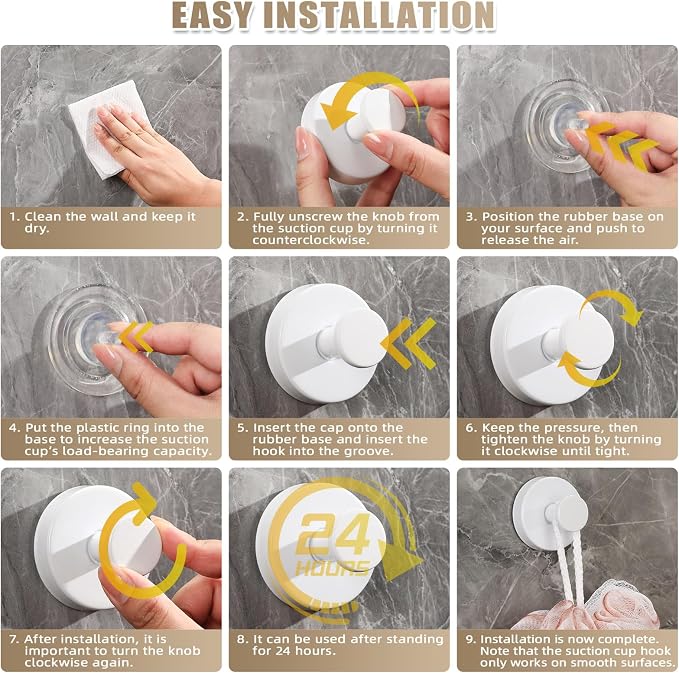 EASY INSTALLATION

1. Clean the wall and keep it dry.

2. Fully unscrew the knob from the suction cup by turning it counterclockwise.

3. Position the rubber base on your surface and push to release the air.

4. Put the plastic ring into the base to increase the suction cup's load-bearing capacity.

5. Insert the cap onto the rubber base and insert the hook into the groove.

6. Keep the pressure, then tighten the knob by turning it clockwise until tight.

7. After installation, it is important to turn the knob clockwise again.

24 HOURS

8. It can be used after standing for 24 hours.

9. Installation is now complete. Note that the suction cup hook only works on smooth surfaces.